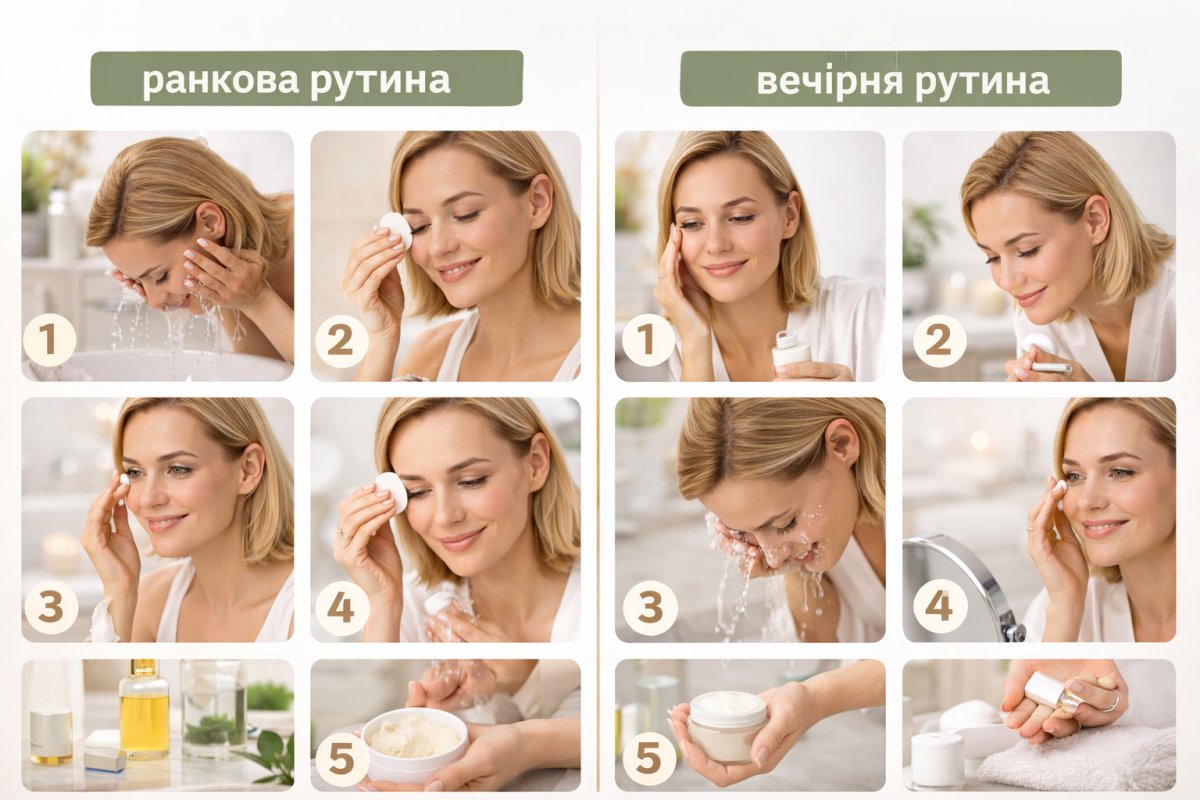 ранкова рутина

1

2

3

4

5

вечірня рутина

1

2

3

4

5